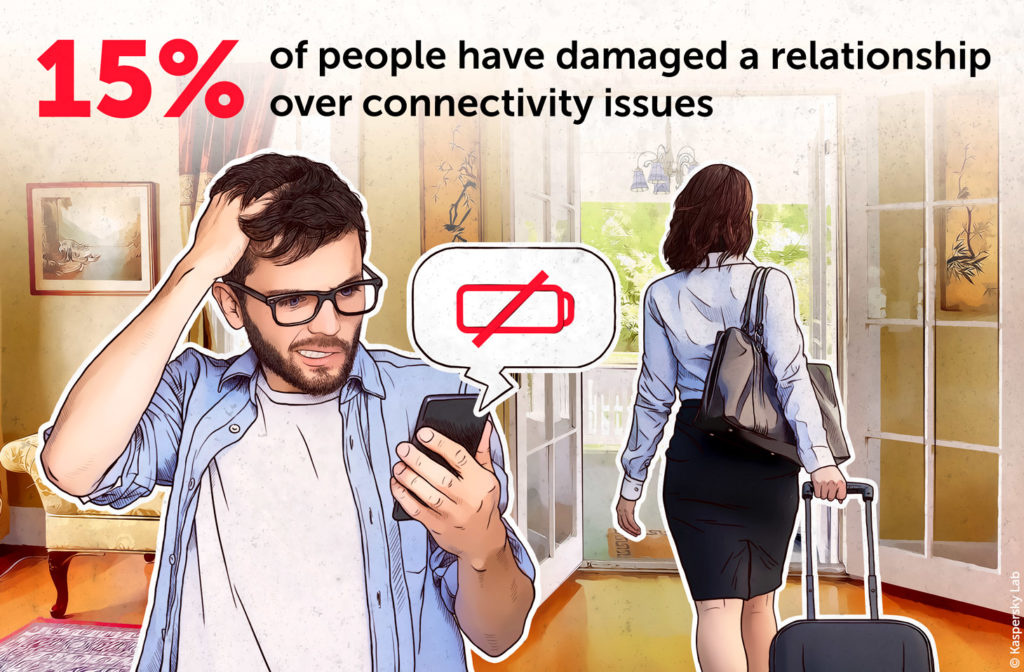 15% of people have damaged a relationship over connectivity issues

© Kaspersky Lab